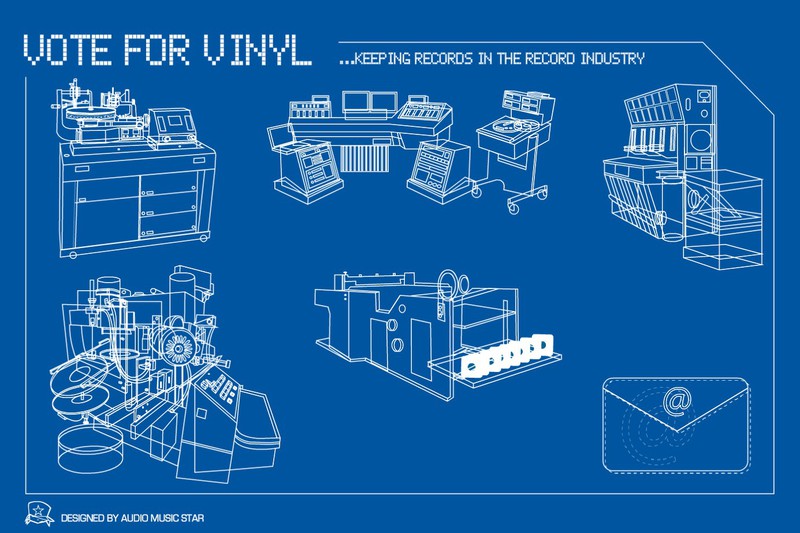 VOTE FOR VINYL

...KEEPING RECORDS IN THE RECORD INDUSTRY

@

DESIGNED BY AUDIO MUSIC STAR